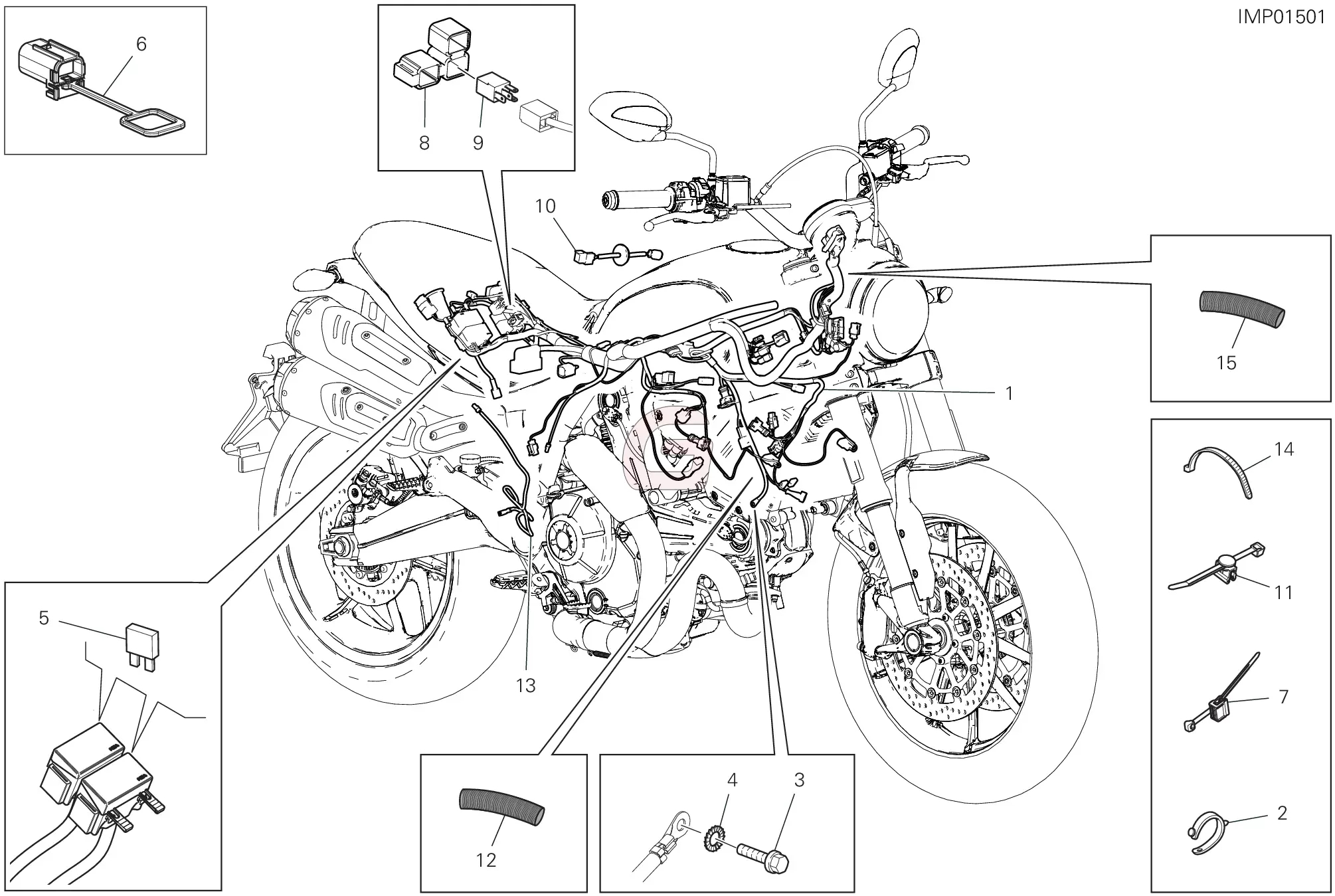 IMP01501

6

8
9

10

15

1

14

11

7

2

5

13

12

4
3