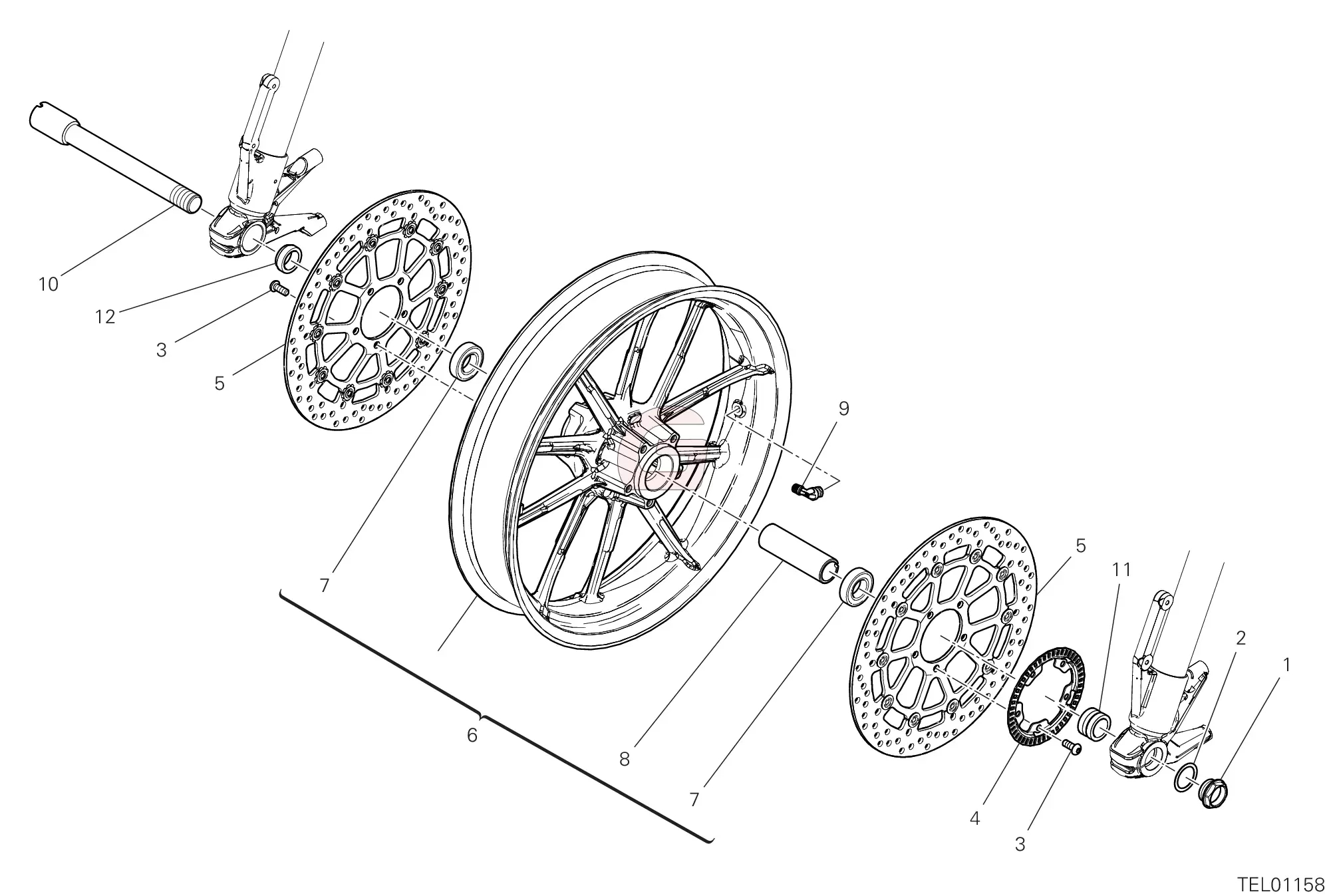 10
12
3
5
7
9
6
8
7
5
11
2
1
4
3
TEL01158