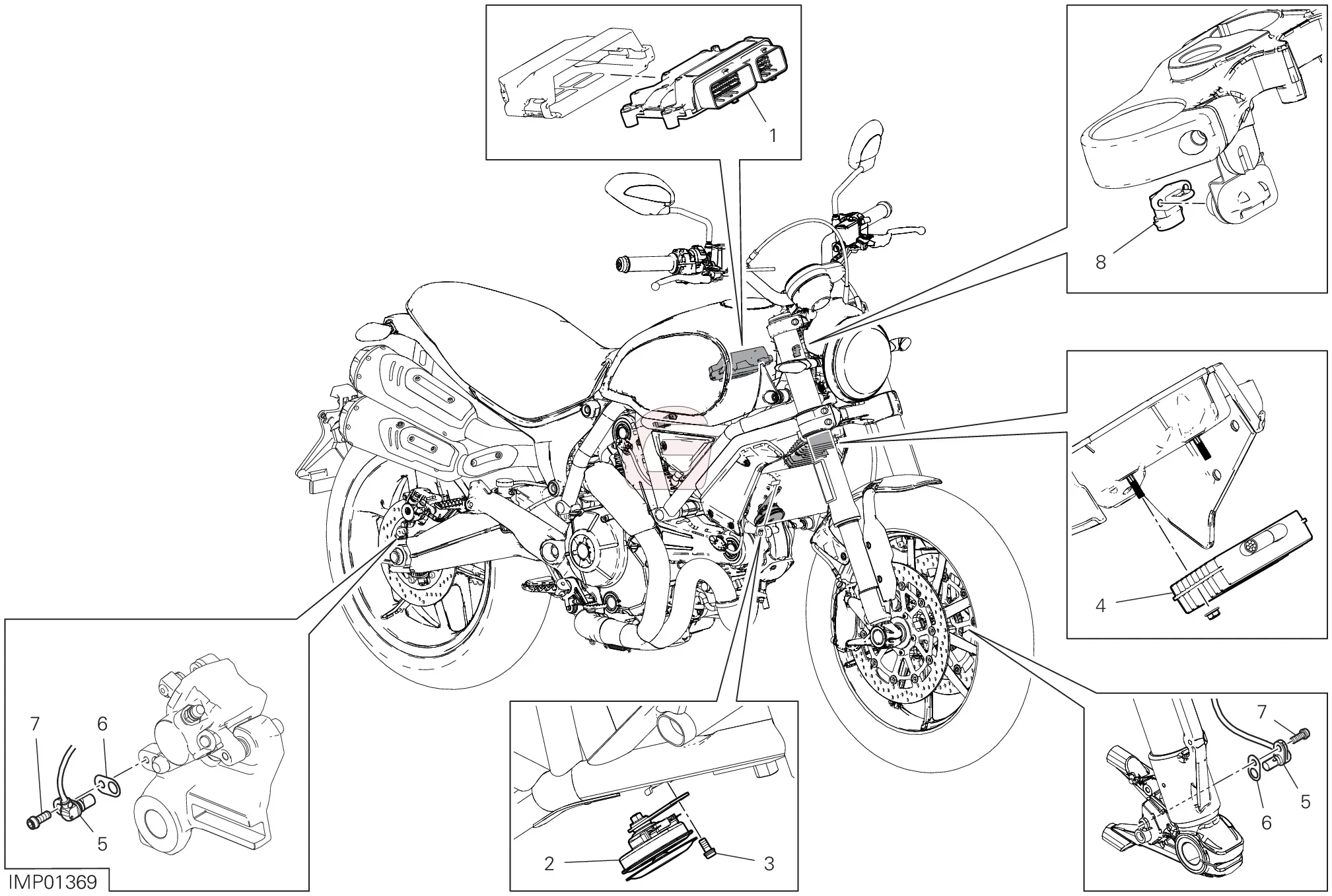 1

8

4

7
6
5

2
3

7
5
6

IMP01369