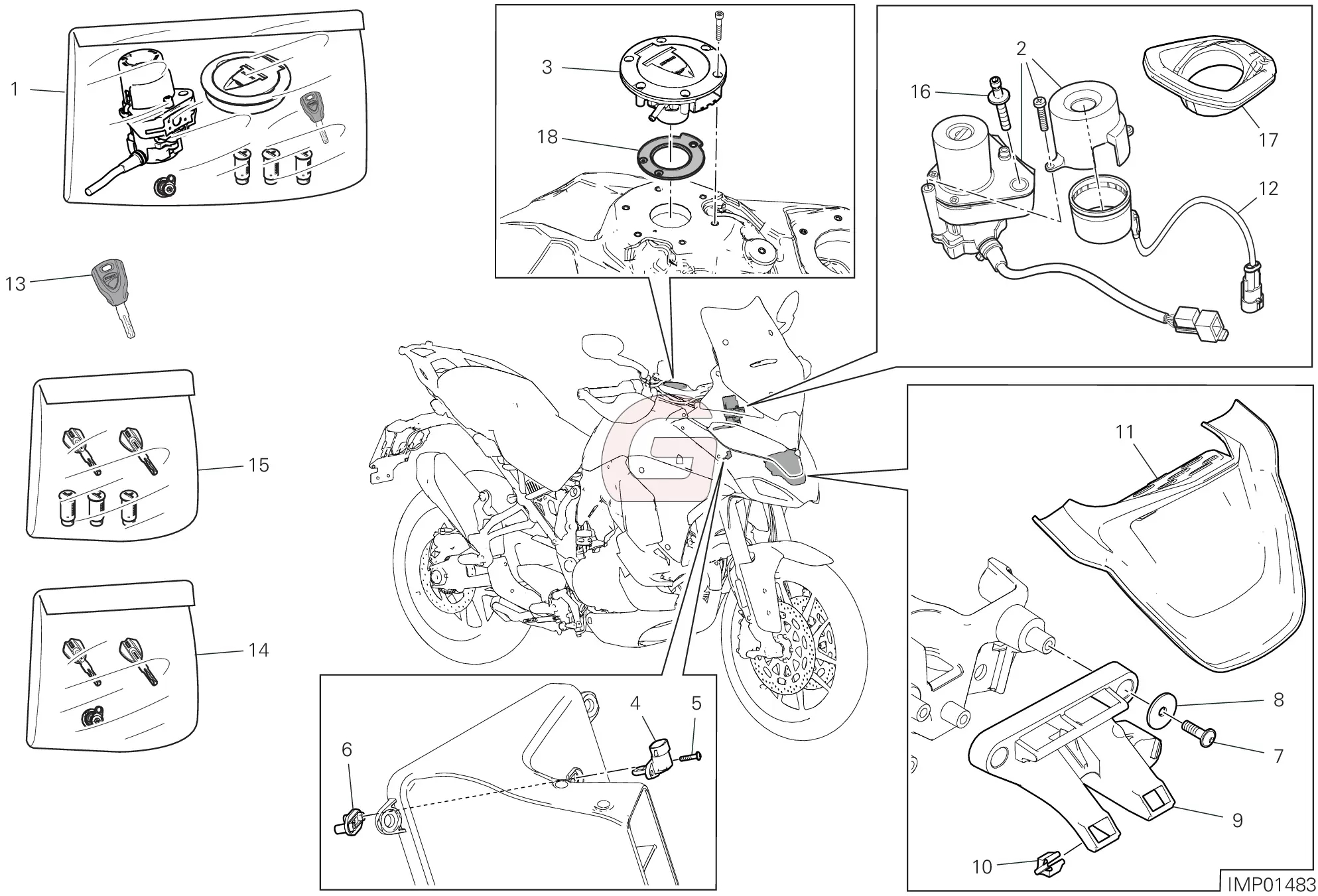 1
13
15
14
3
18
2
16
17
12
11
8
7
9
10
4
5
6
IMP01483