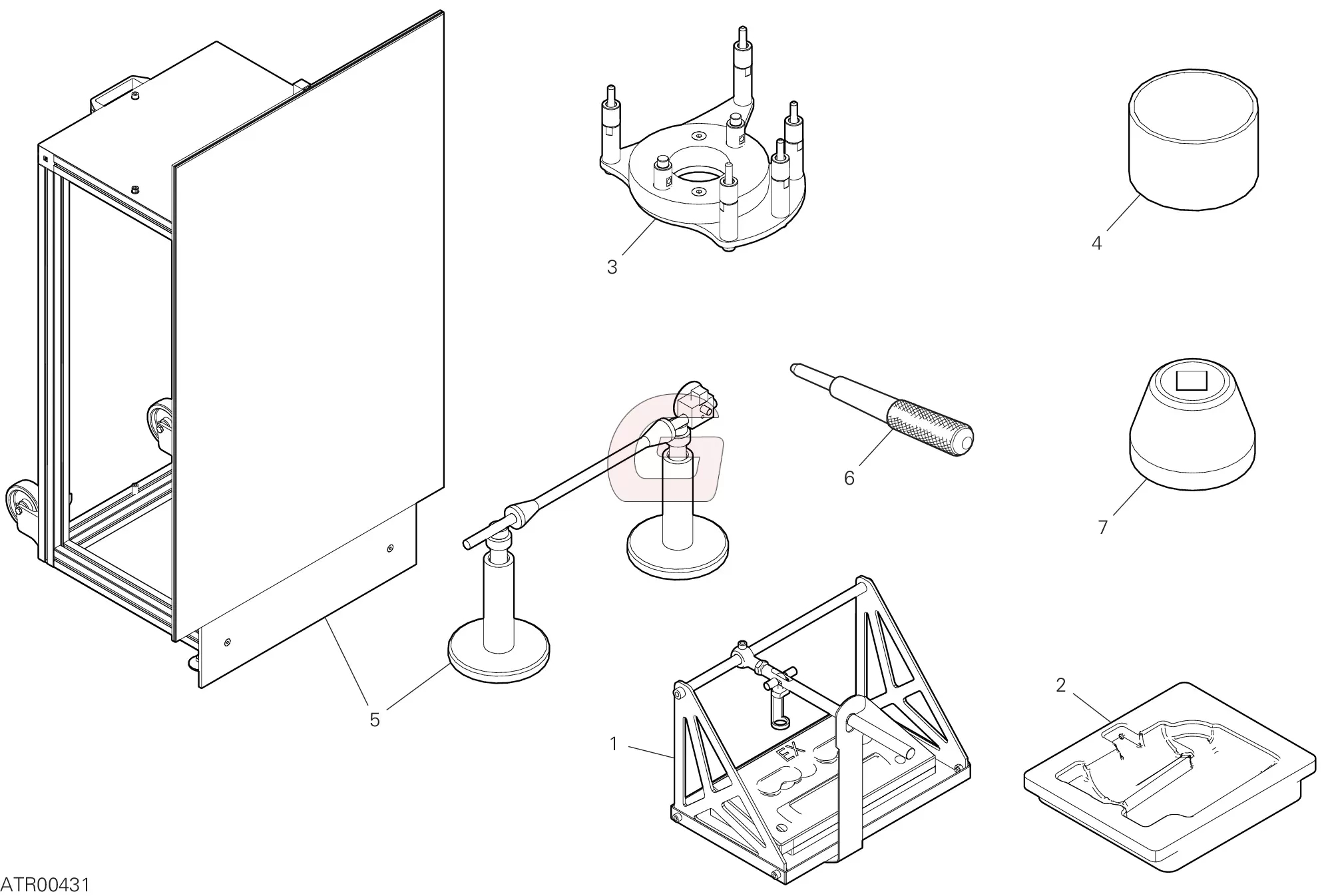 3
4
6
7
5
1
EX
2
ATR00431