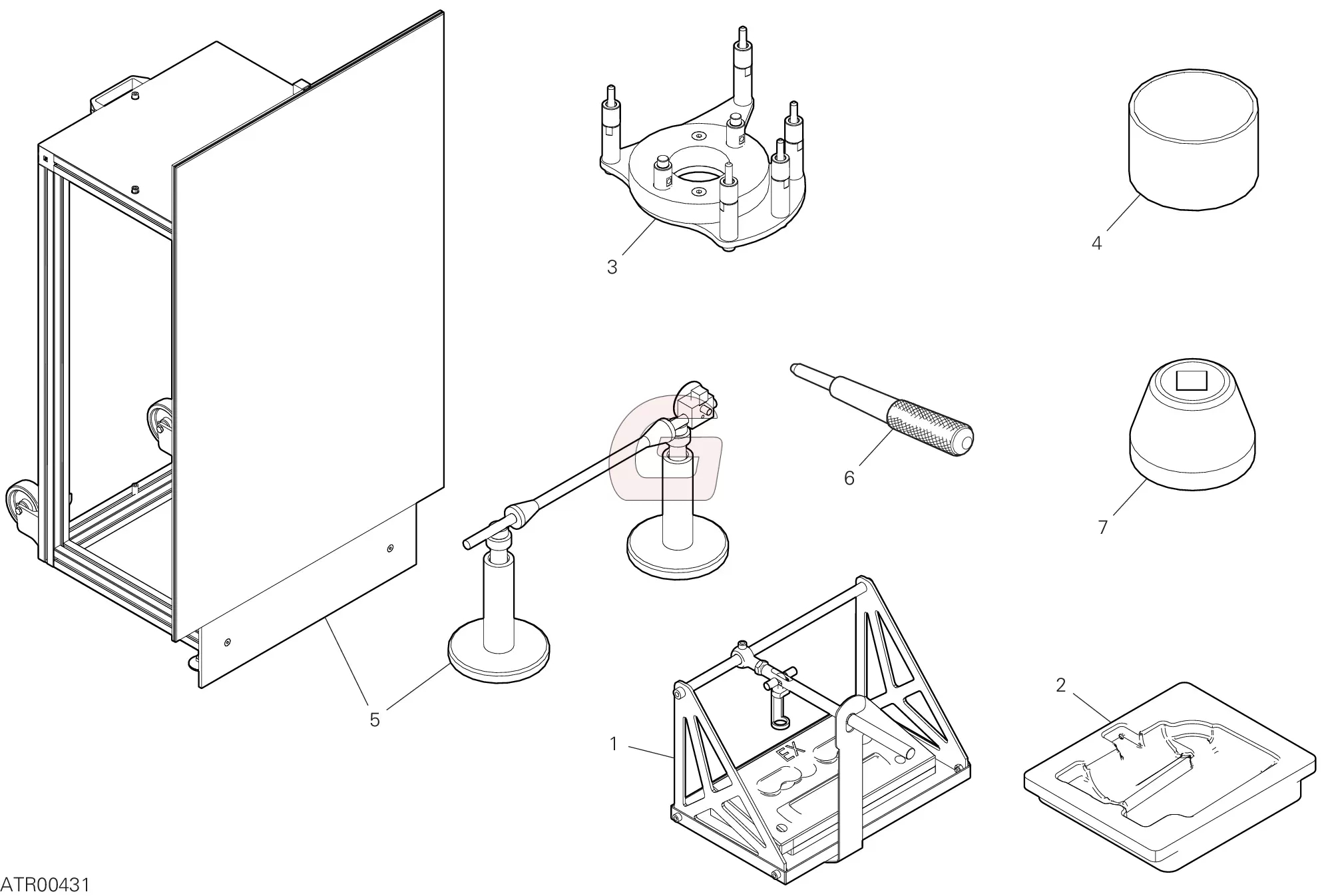 3

4

6

7

5

2

1

EX

ATR00431