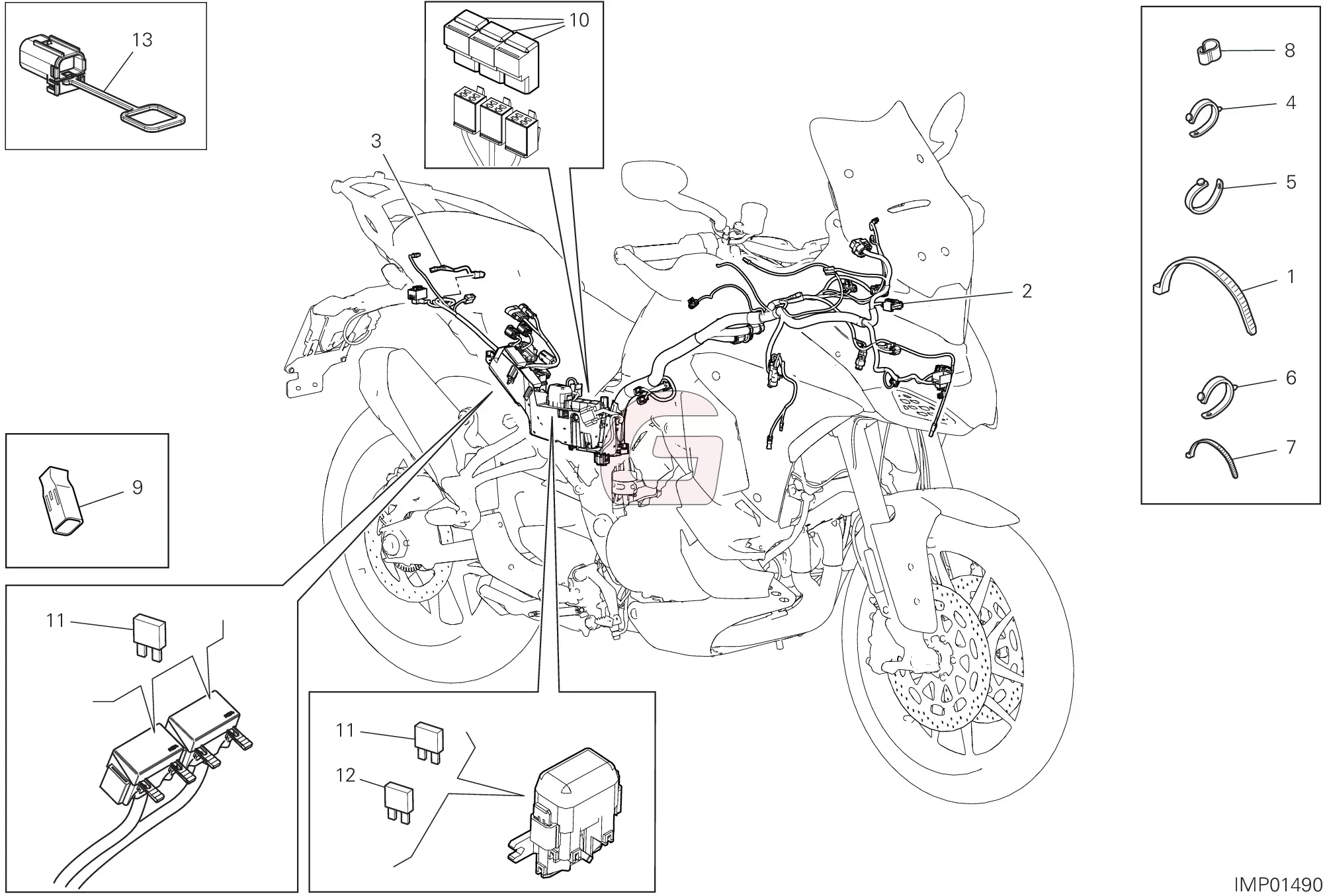 13
10
3
8
4
5
1
2
6
7
9
11
11
12
IMP01490