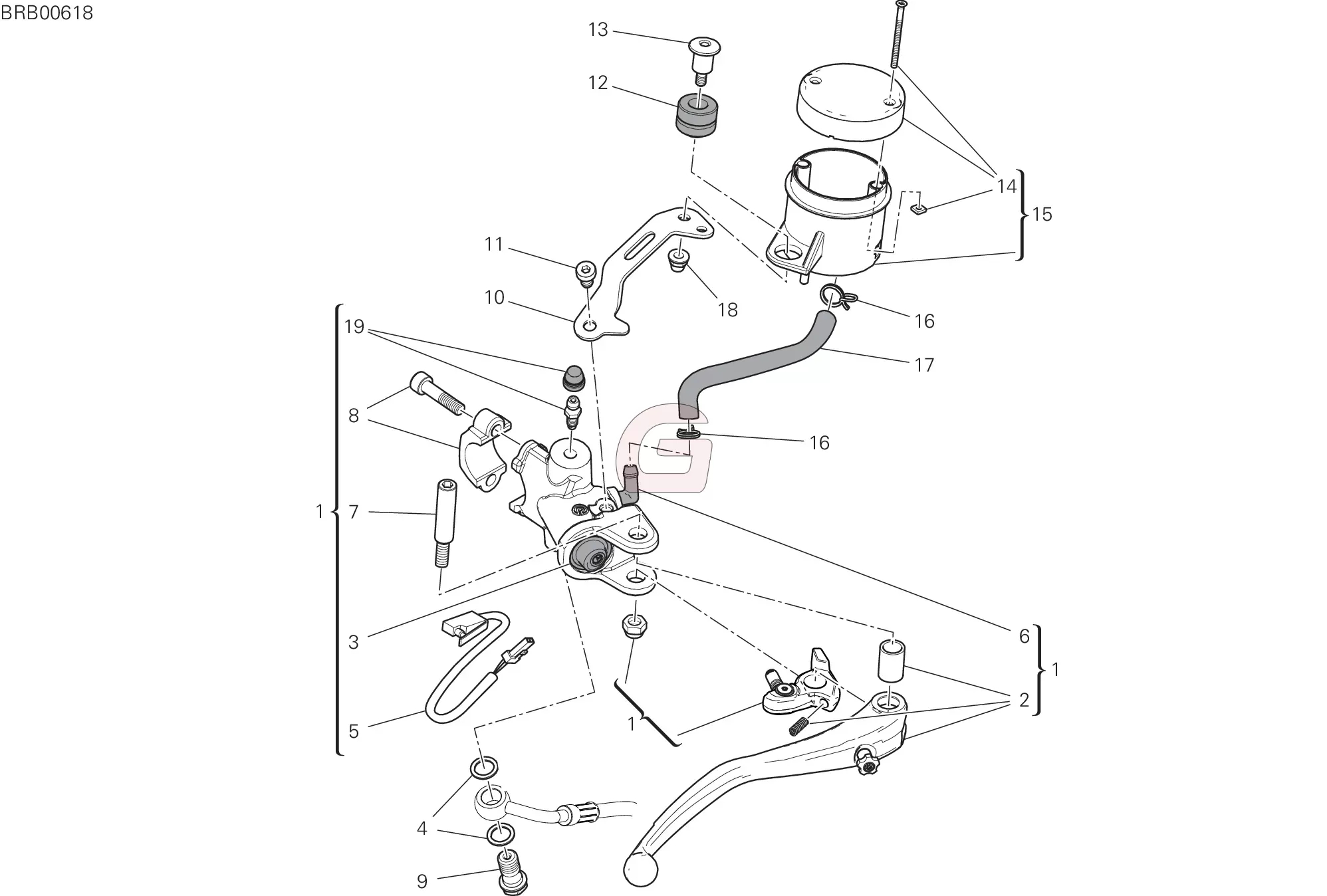 BRB00618

13
12
14
15
11
18
10
16
19
17
8
16
1
7
3
6
1
2
5
1
4
9