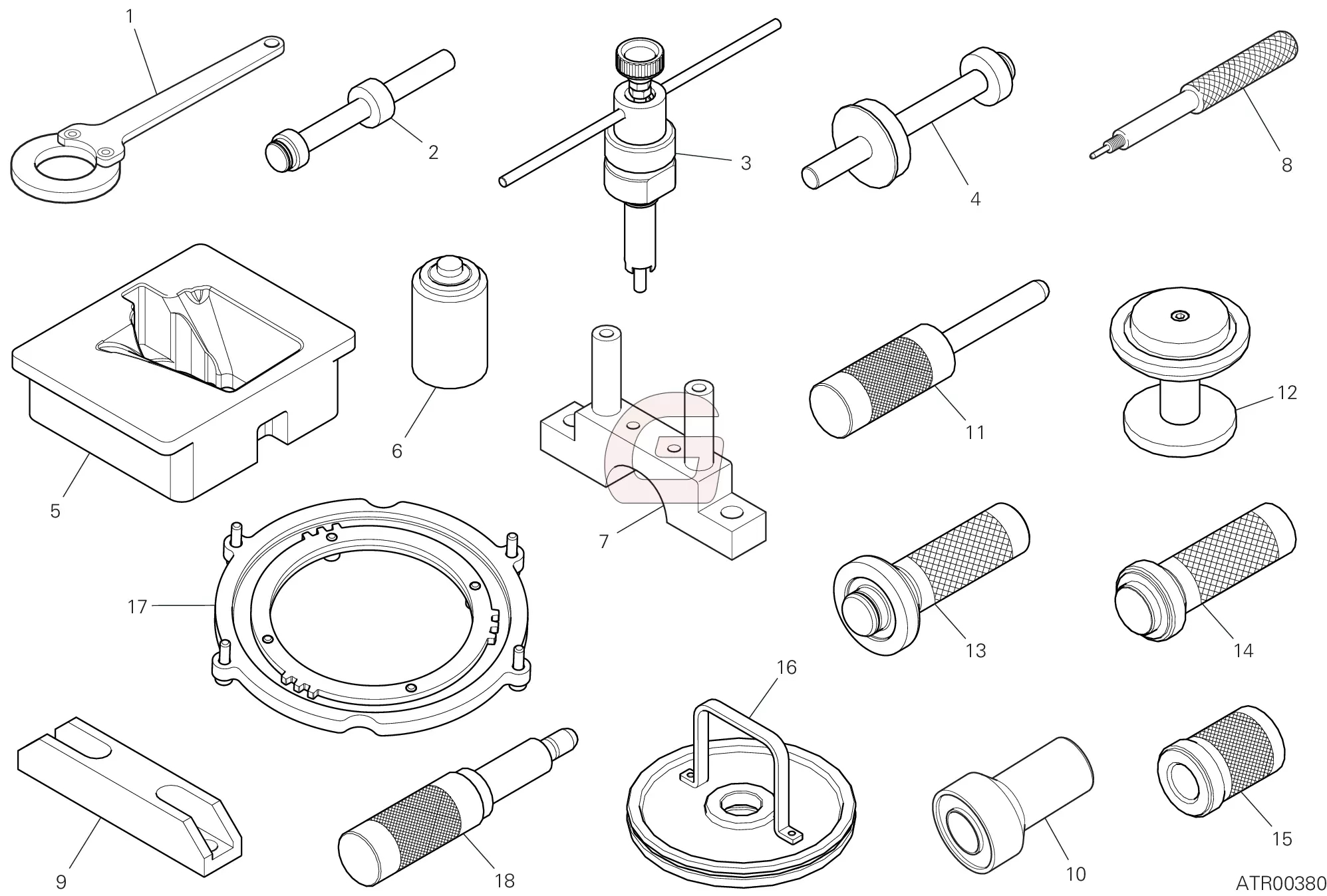 1
2
3
4
8
5
6
7
11
12
17
13
14
16
9
18
10
15
ATR00380