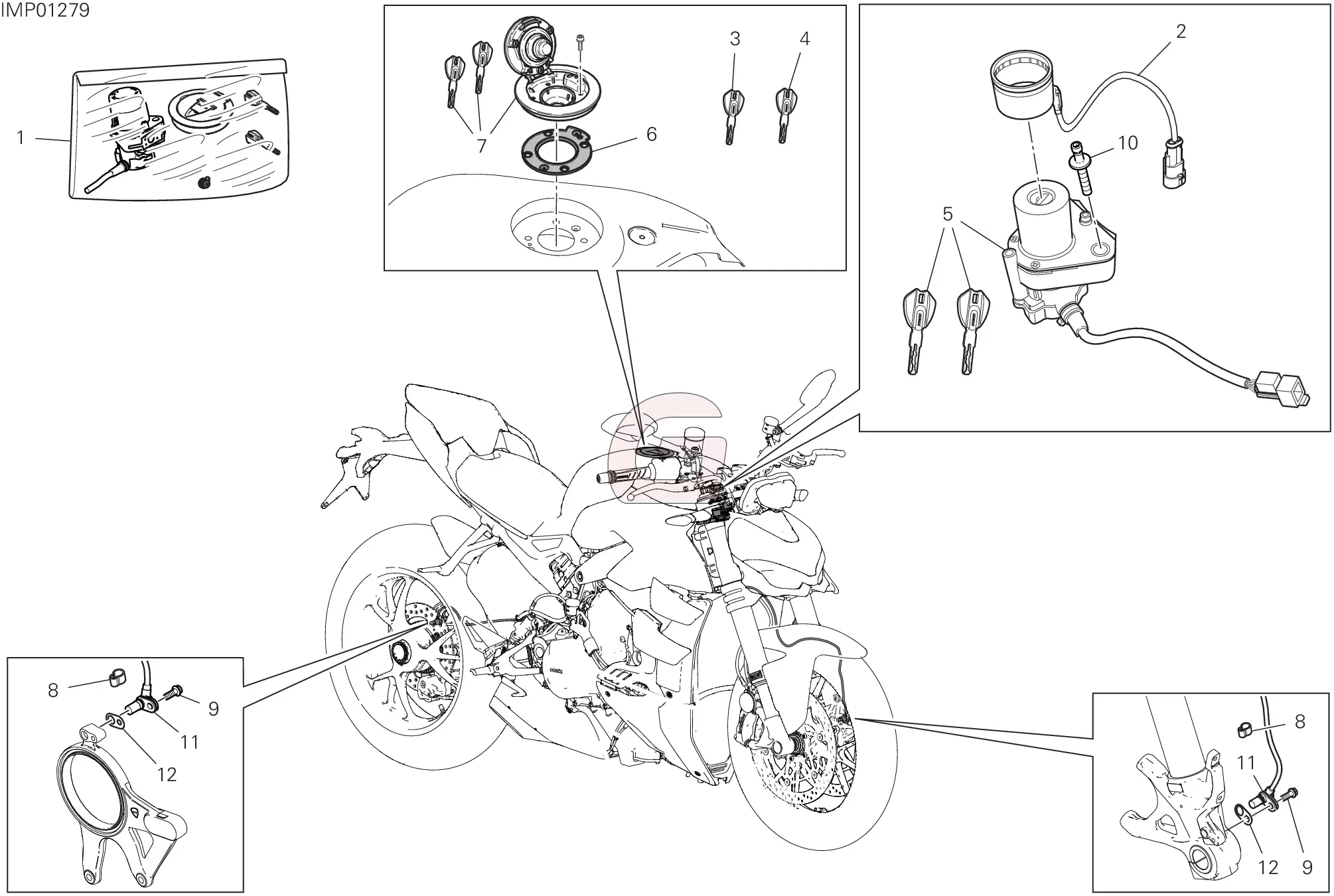 IMP01279

1

7

6

3

4

2

10

5

8

9

11

12

8

11

12

9